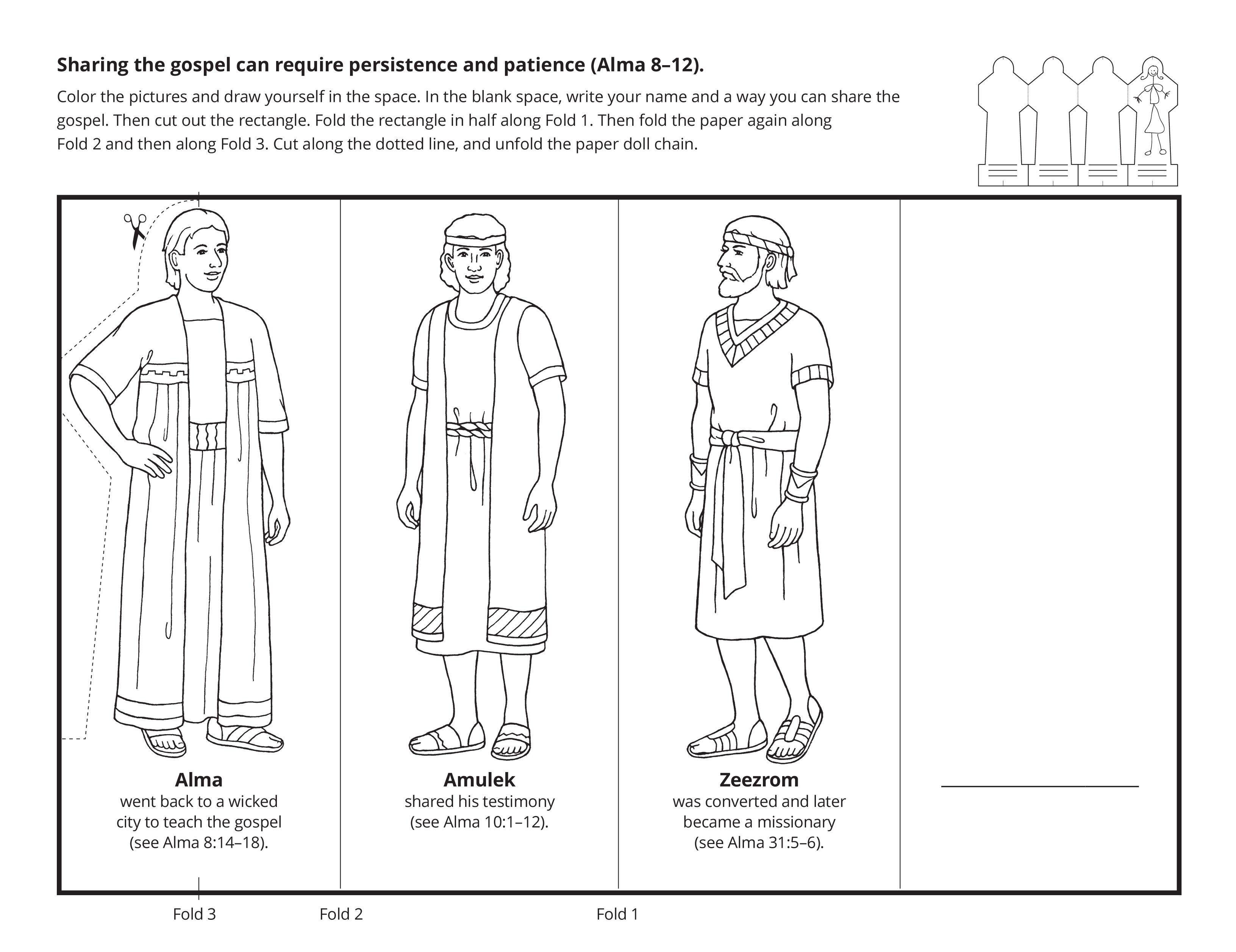 **Sharing the gospel can require persistence and patience (Alma 8–12).**

Color the pictures and draw yourself in the space. In the blank space, write your name and a way you can share the gospel. Then cut out the rectangle. Fold the rectangle in half along Fold 1. Then fold the paper again along Fold 2 and then along Fold 3. Cut along the dotted line, and unfold the paper doll chain.

**Alma**
went back to a wicked city to teach the gospel (see Alma 8:14–18).

**Amulek**
shared his testimony (see Alma 10:1–12).

**Zeezrom**
was converted and later became a missionary (see Alma 31:5–6).

Fold 3 Fold 2 Fold 1